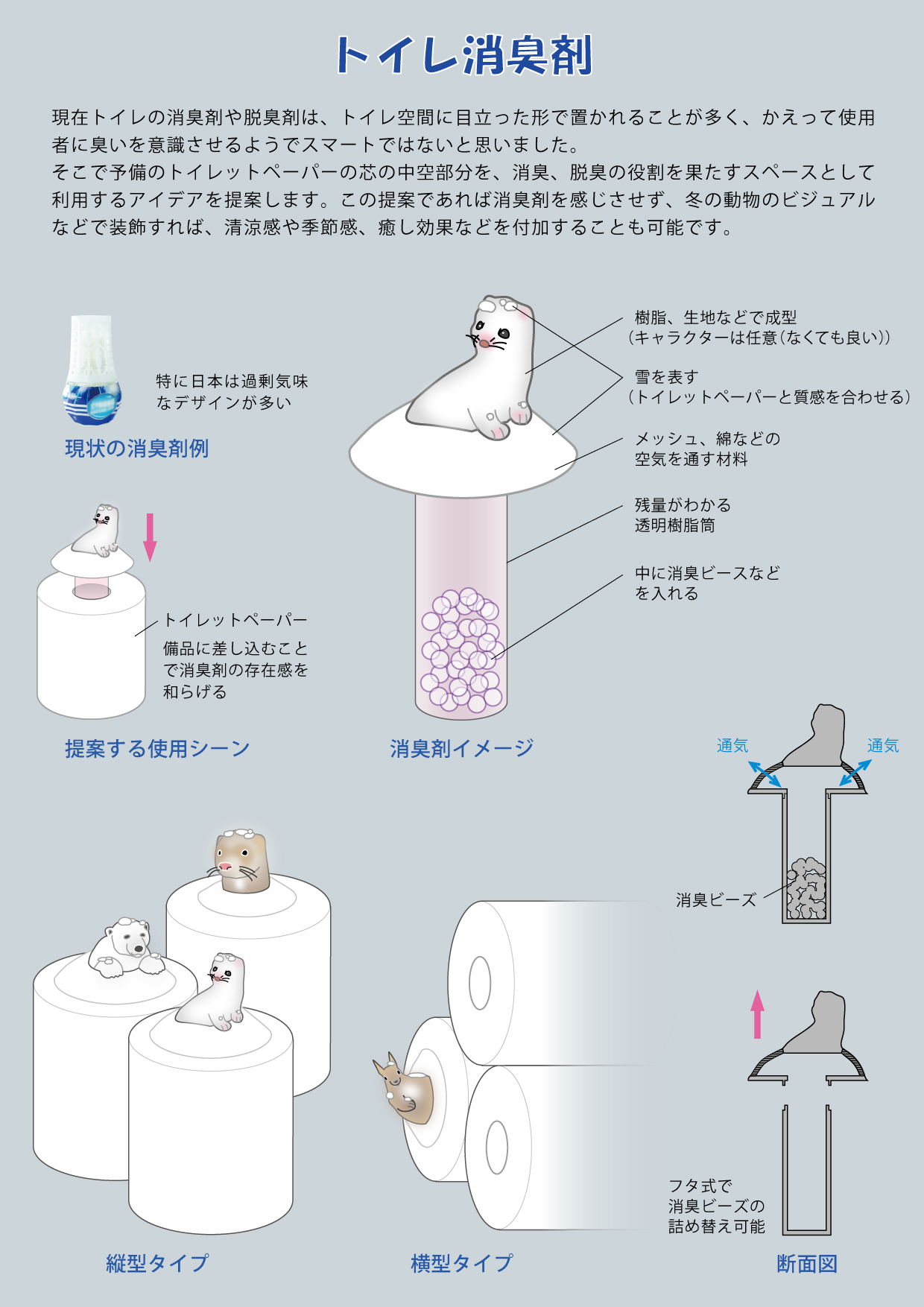 トイレ消臭剤

現在トイレの消臭剤や脱臭剤は、トイレ空間に目立った形で置かれることが多く、かえって使用者に臭いを意識させるようでスマートではないと思いました。
そこで予備のトイレットペーパーの芯の中空部分を、消臭、脱臭の役割を果たすスペースとして利用するアイデアを提案します。この提案であれば消臭剤を感じさせず、冬の動物のビジュアルなどで装飾すれば、清涼感や季節感、癒し効果などを付加することも可能です。

特に日本は過剰気味なデザインが多い

現状の消臭剤例

トイレットペーパー

備品に差し込むことで消臭剤の存在感を和らげる

提案する使用シーン

樹脂、生地などで成型
（キャラクターは任意（なくても良い））

雪を表す
（トイレットペーパーと質感を合わせる）

メッシュ、綿などの空気を通す材料

残量がわかる透明樹脂筒

中に消臭ビースなどを入れる

消臭剤イメージ

通気

通気

消臭ビーズ

フタ式で消臭ビーズの詰め替え可能

縦型タイプ

横型タイプ

断面図